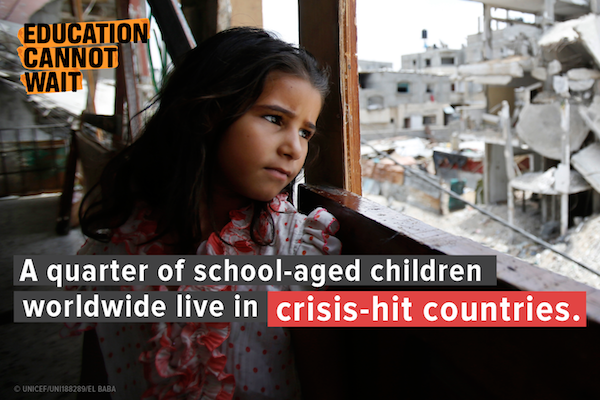 EDUCATION CANNOT WAIT

A quarter of school-aged children worldwide live in crisis-hit countries.

© UNICEF/UNI188289/EL BABA